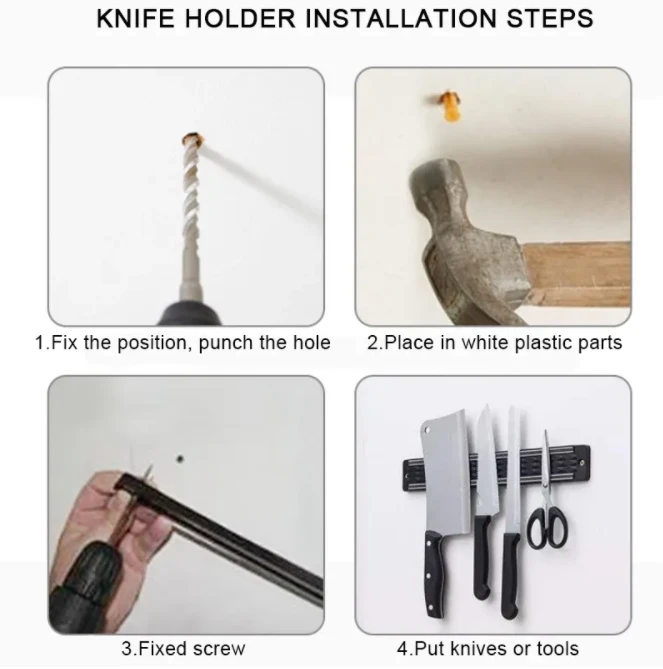 KNIFE HOLDER INSTALLATION STEPS

1.Fix the position, punch the hole

2.Place in white plastic parts

3.Fixed screw

4.Put knives or tools