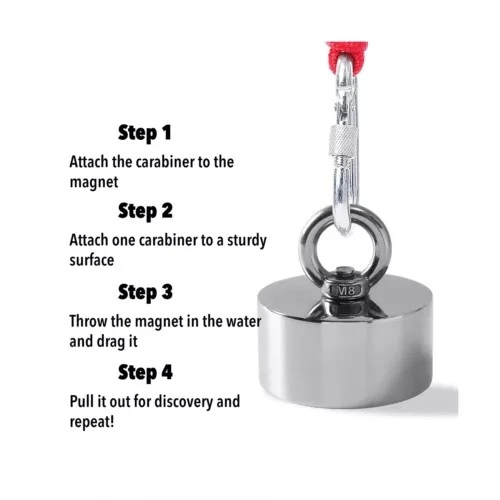 Step 1

Attach the carabiner to the magnet

Step 2

Attach one carabiner to a sturdy surface

Step 3

Throw the magnet in the water and drag it

Step 4

Pull it out for discovery and repeat!

M8